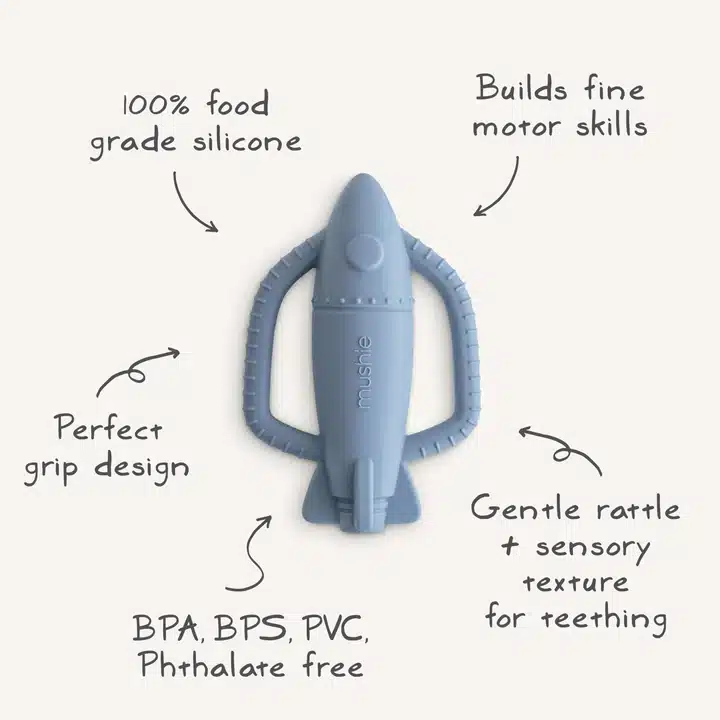 100% food
grade silicone

Builds fine
motor skills

mushie

Perfect
grip design

Gentle rattle
+ sensory
texture
for teething

BPA, BPS, PVC,
Phthalate free